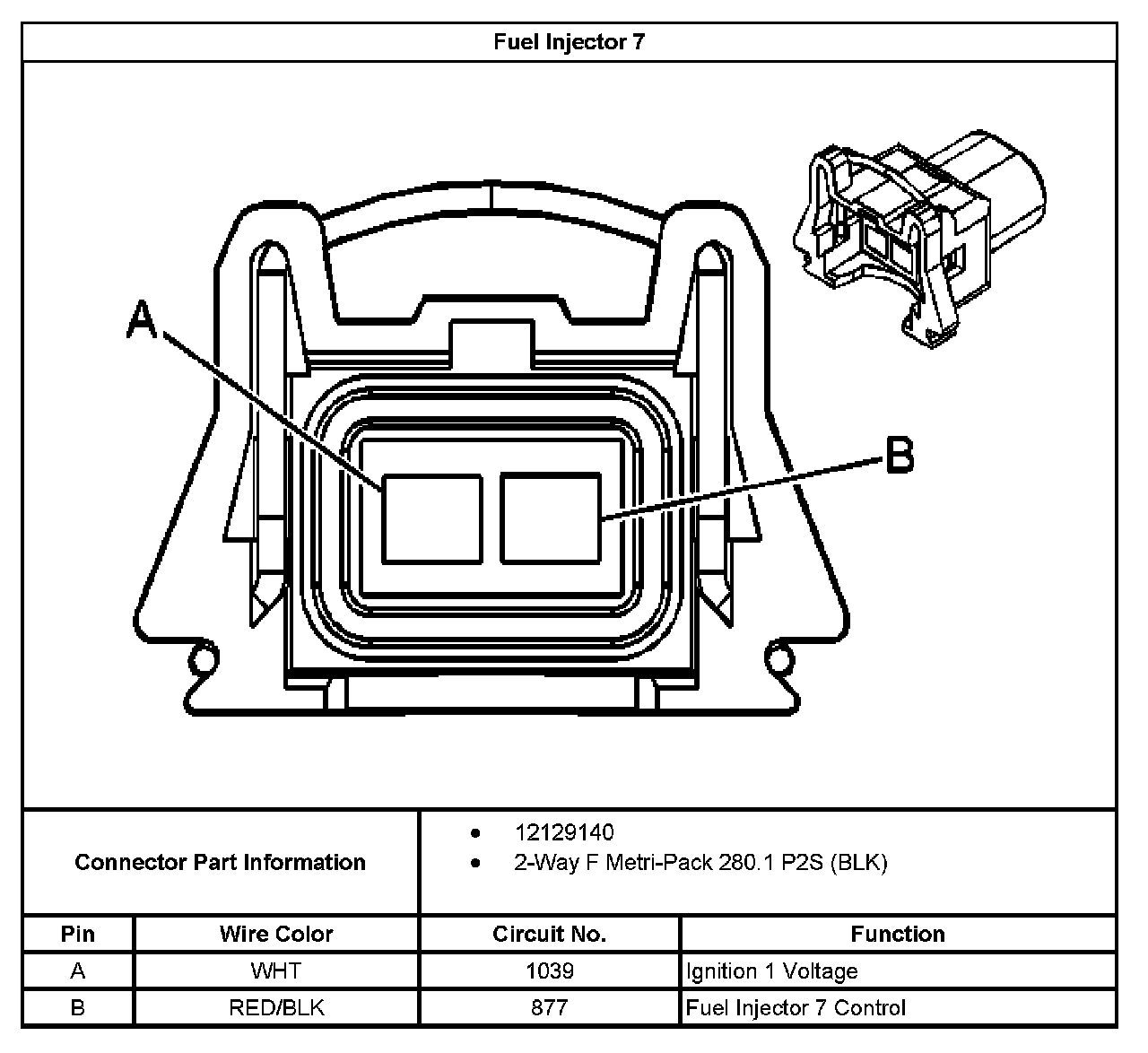 Fuel Injector 7

A

B

Connector Part Information

- 12129140
- 2-Way F Metri-Pack 280.1 P2S (BLK)

| Pin | Wire Color | Circuit No. | Function |
|---|---|---|---|
| A | WHT | 1039 | Ignition 1 Voltage |
| B | RED/BLK | 877 | Fuel Injector 7 Control |