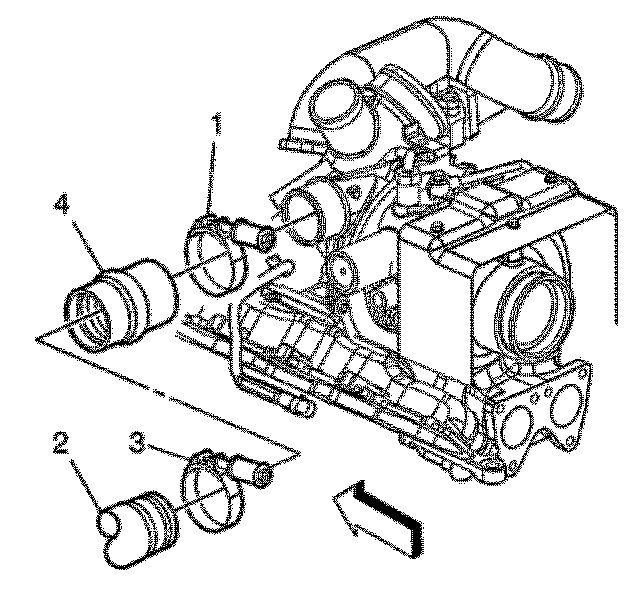 1
4
2
3