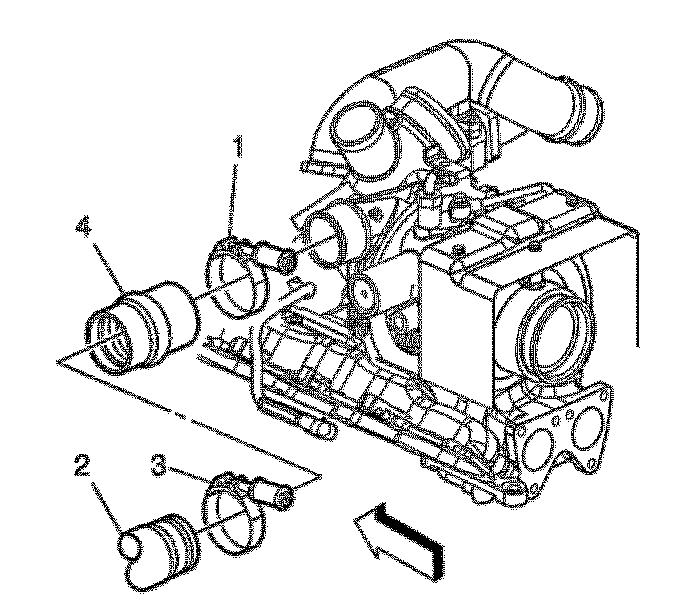 1
4
2
3