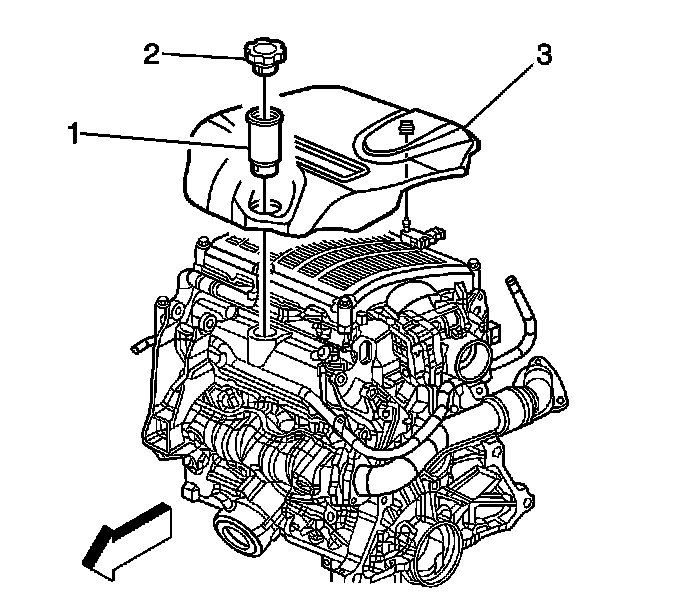 2
3
1