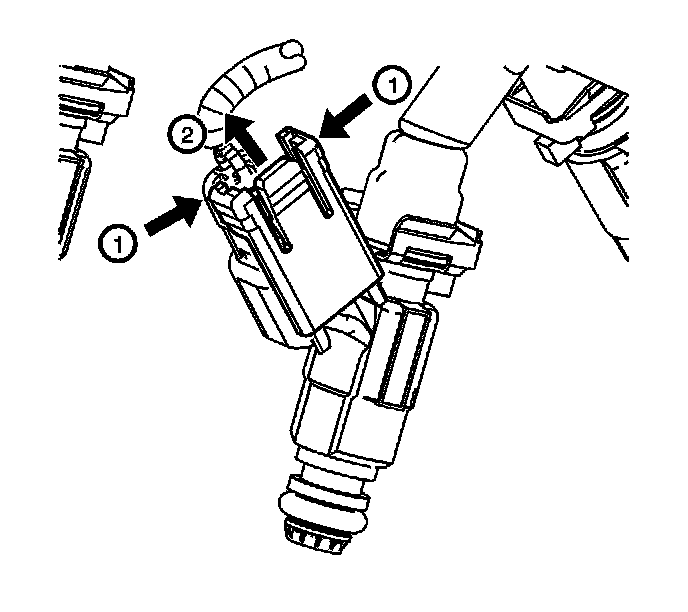 1
2
1