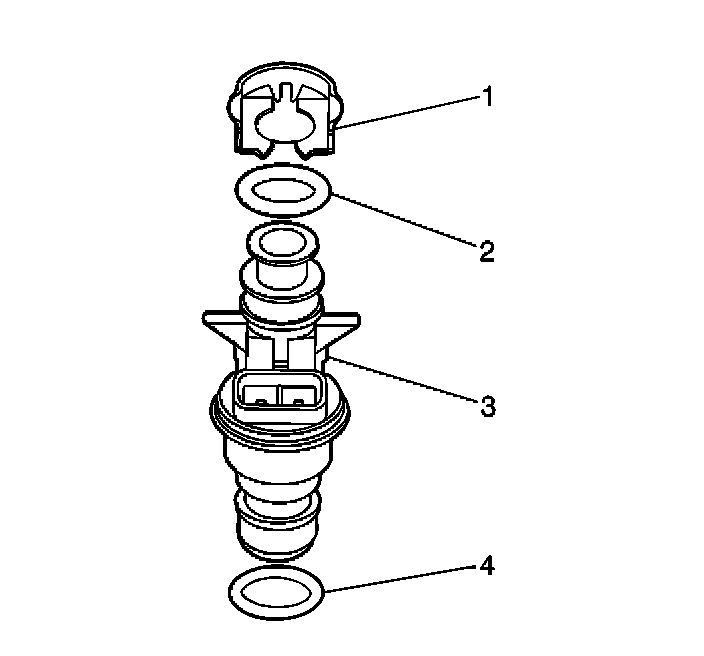 1
2
3
4