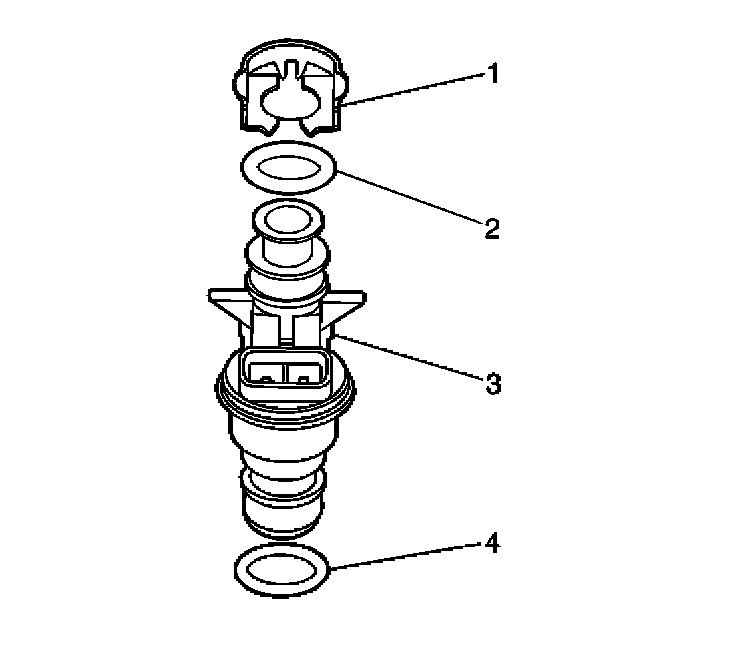 1
2
3
4