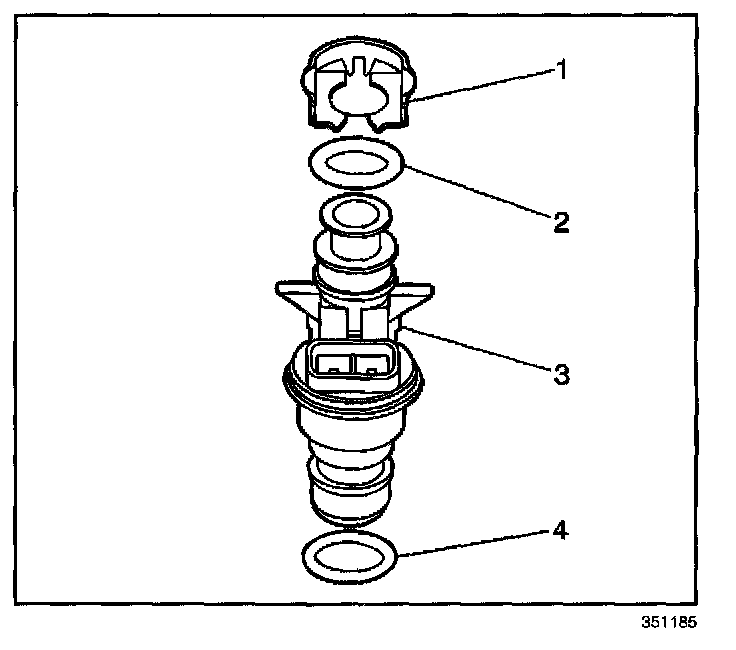 1
2
3
4
351185