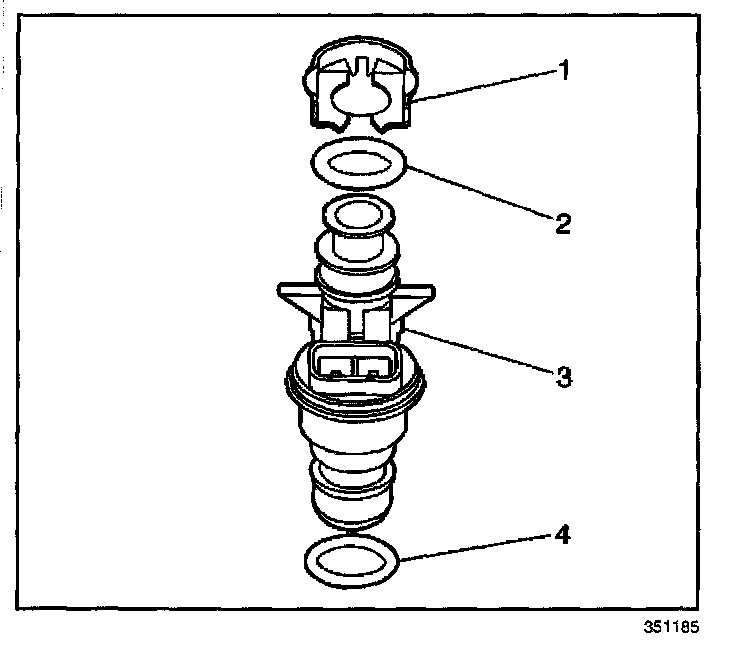 1
2
3
4
351185