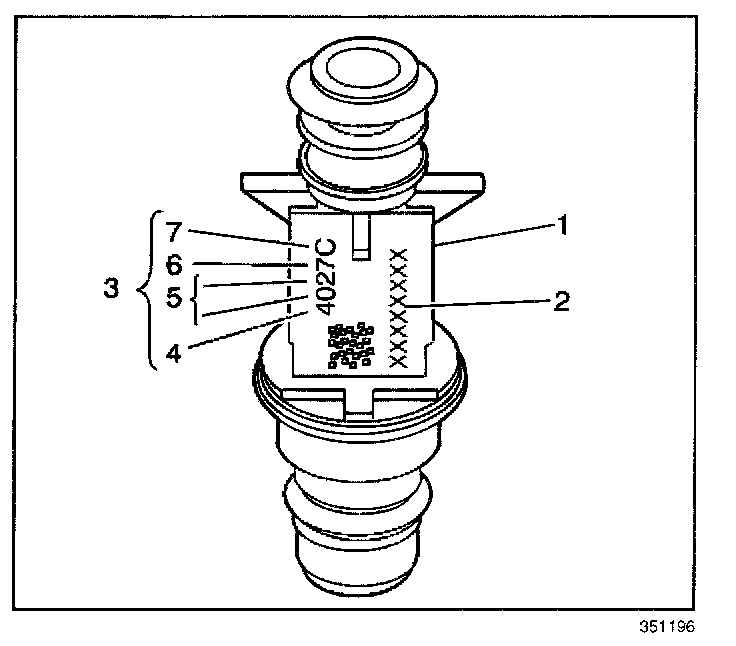 7
6
3
5
4
4027C
XXXXXXXX
1
2
351196