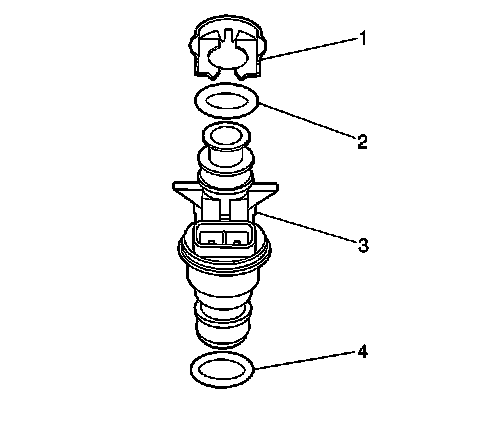 1
2
3
4