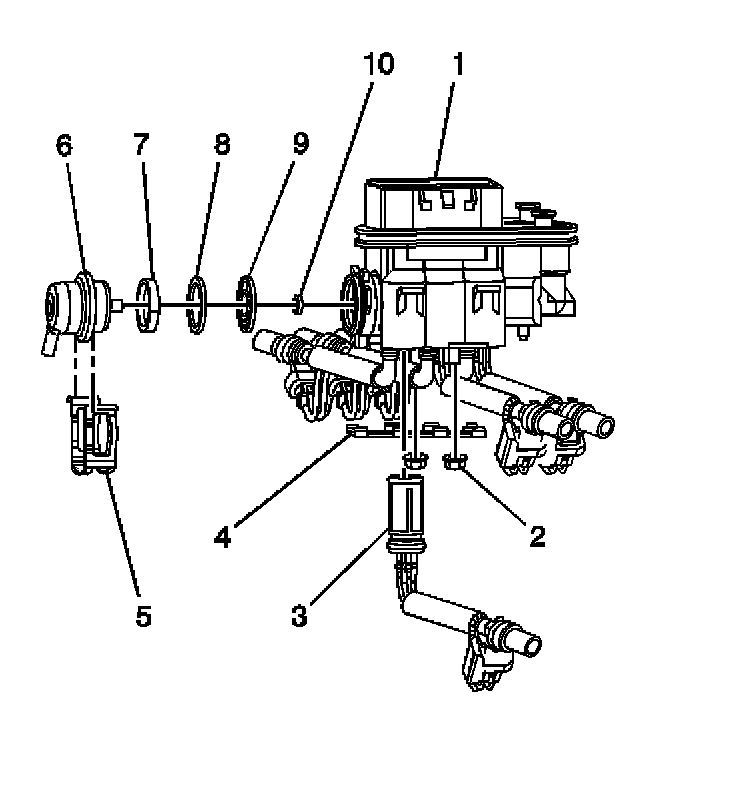 10
1
6
7
8
9
4
2
5
3