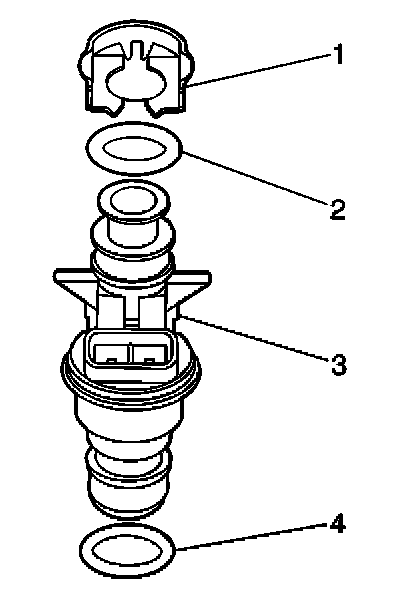 1
2
3
4