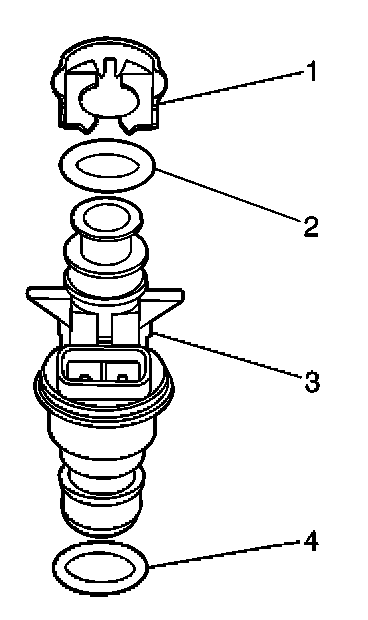 1
2
3
4