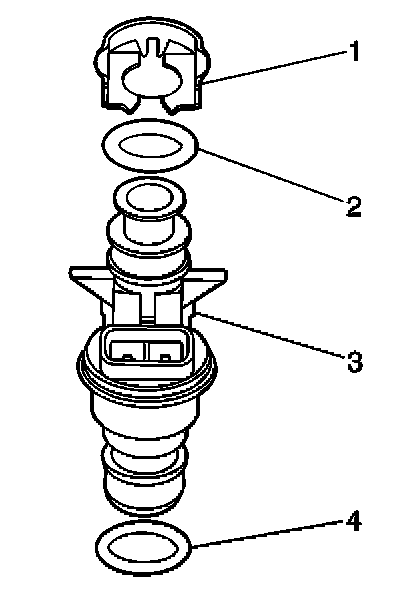 1
2
3
4