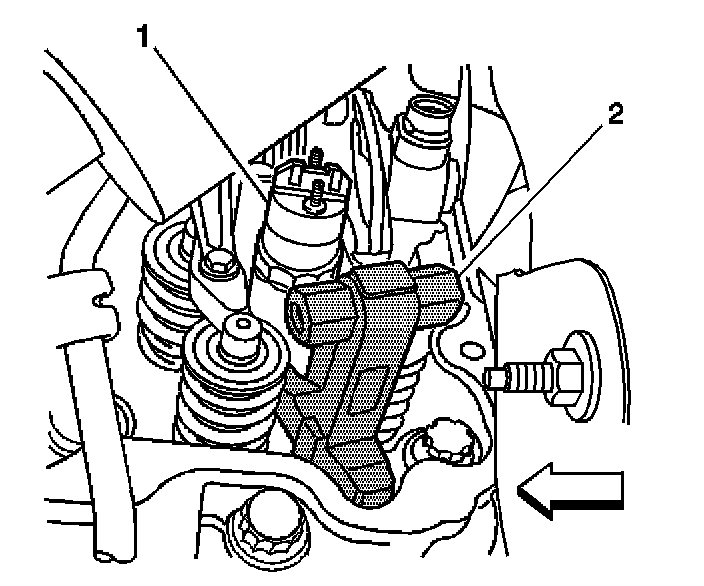 1
2