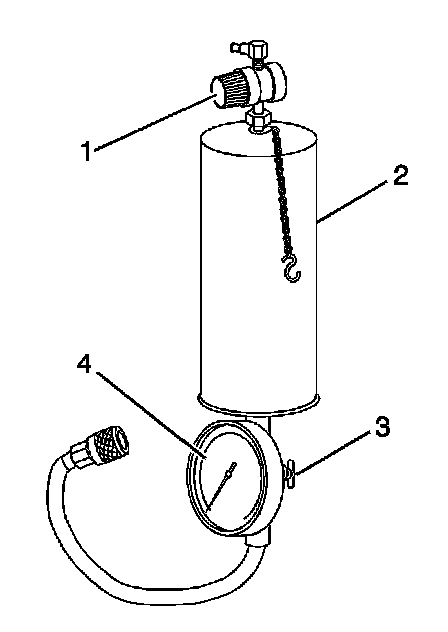 1
2
4
3