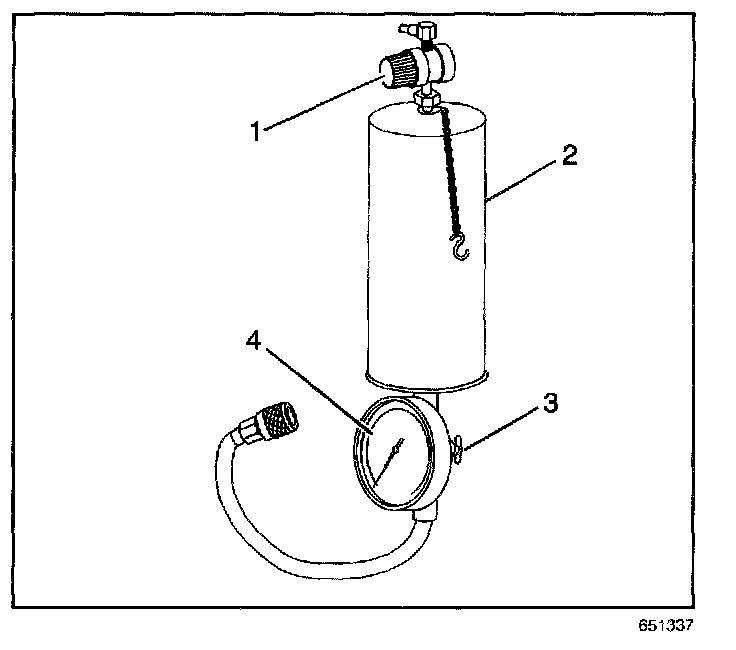 1
2
4
3
651337