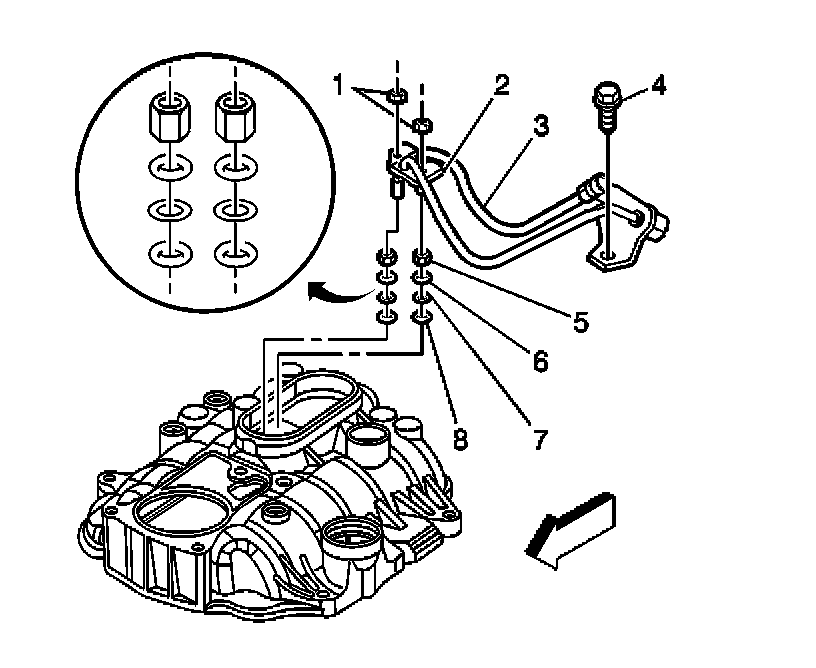 1
2
3
4
5
6
7
8