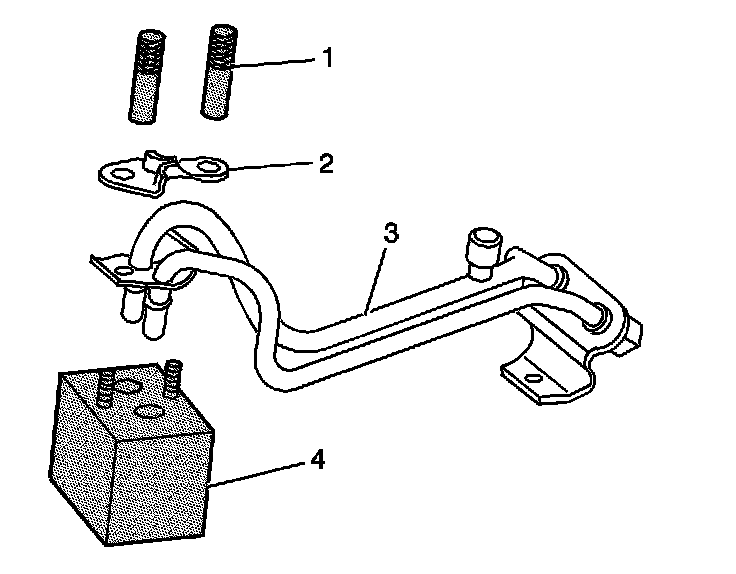 1
2
3
4