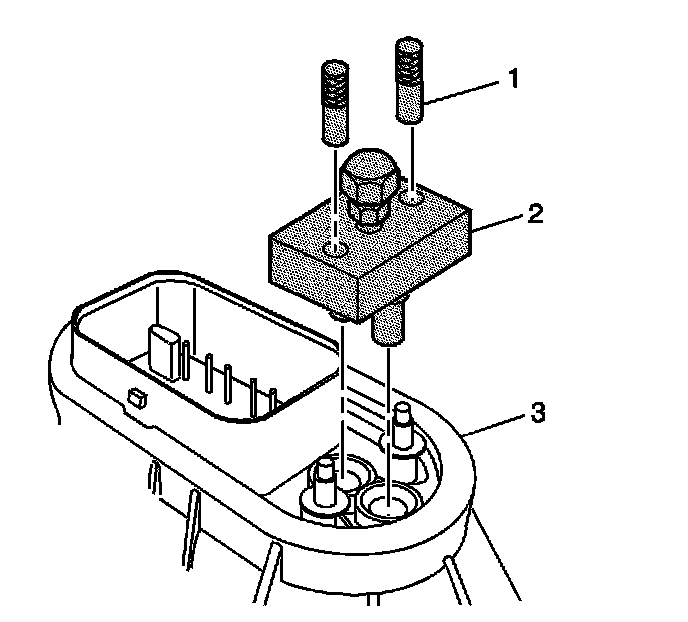 1
2
3