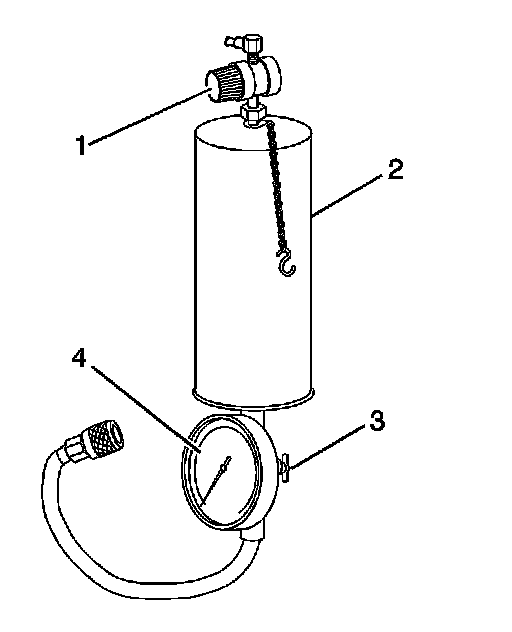 1
2
4
3