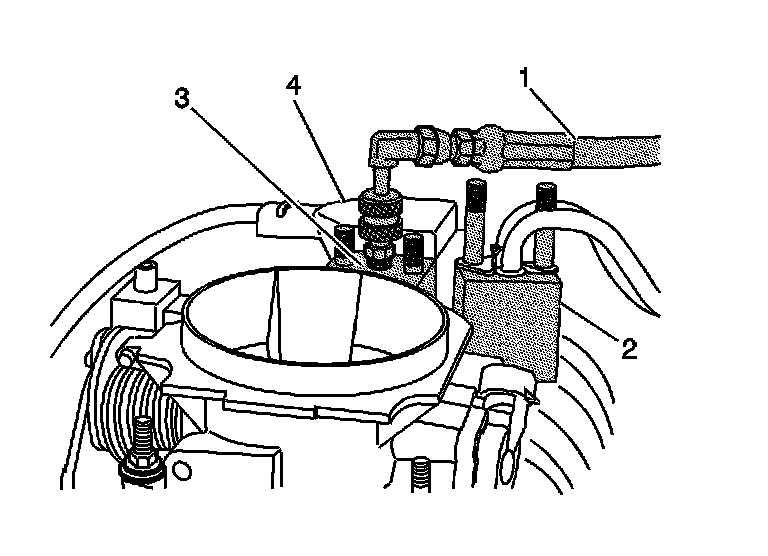 3
4
1
2