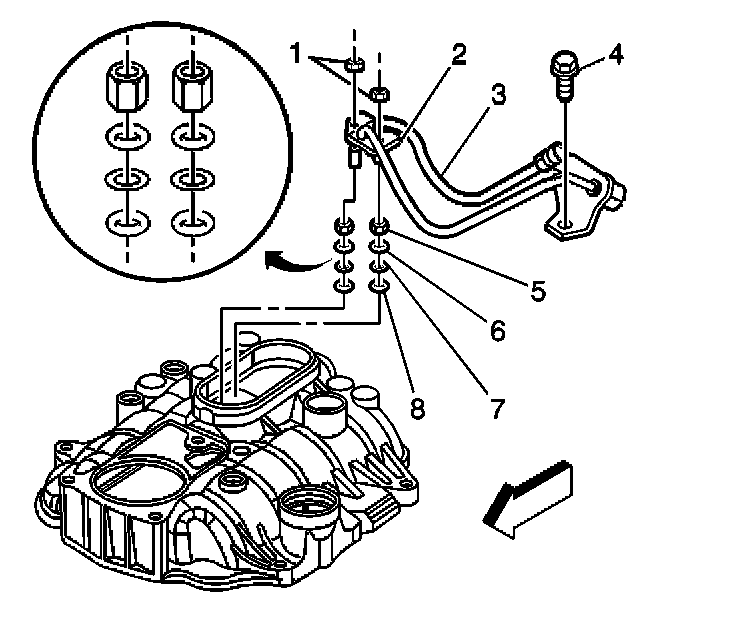 1
2
3
4
5
6
7
8