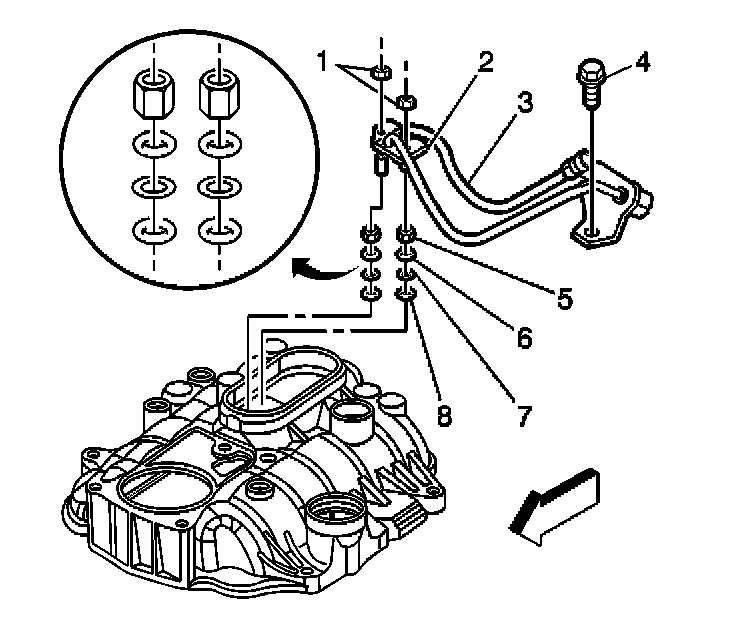 1
2
3
4
5
6
7
8