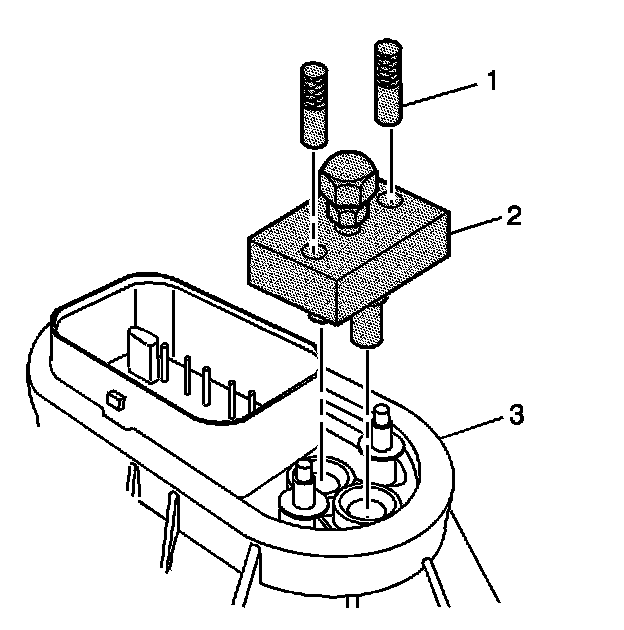 1
2
3