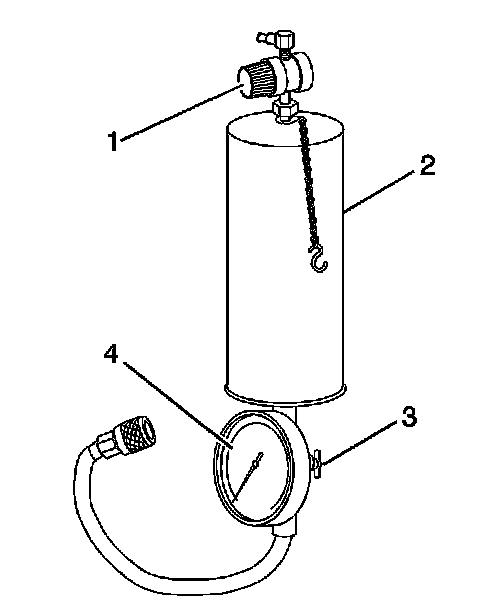 1
2
4
3