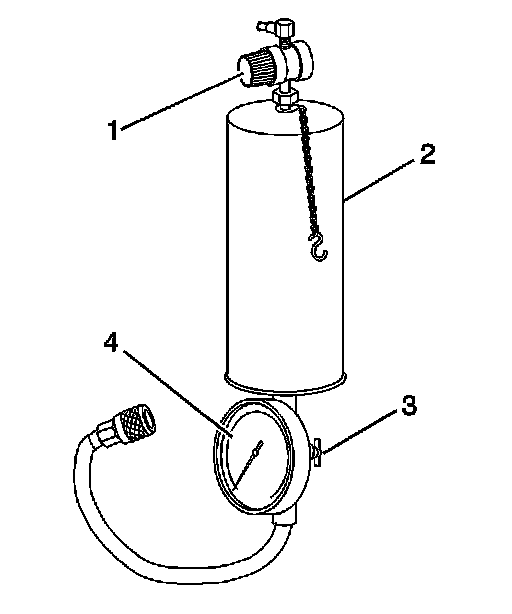 1
2
4
3