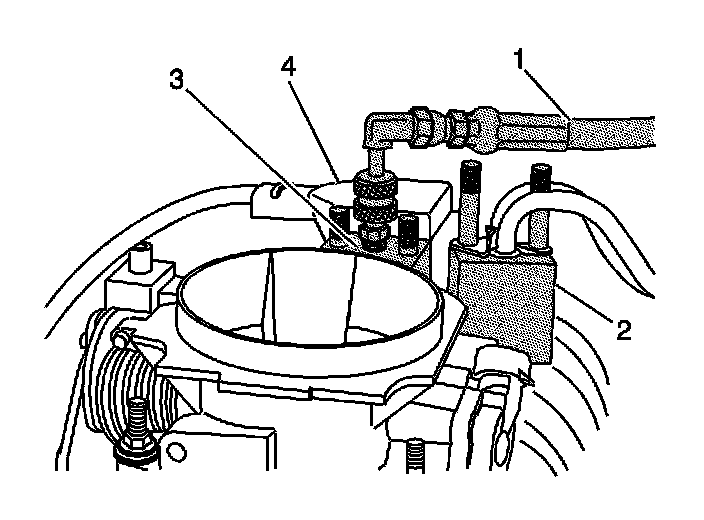 3
4
1
2