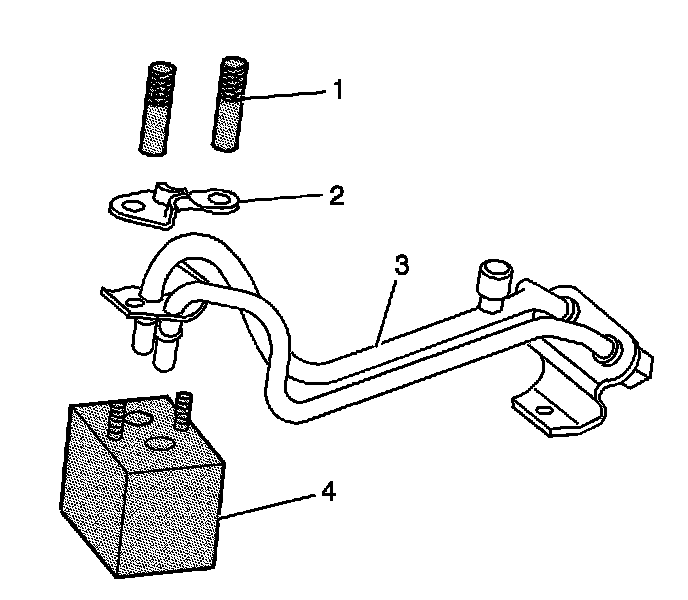 1
2
3
4