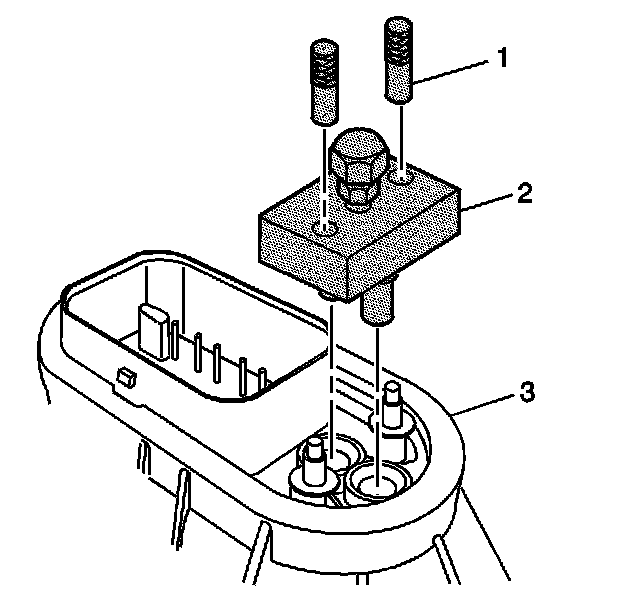 1
2
3