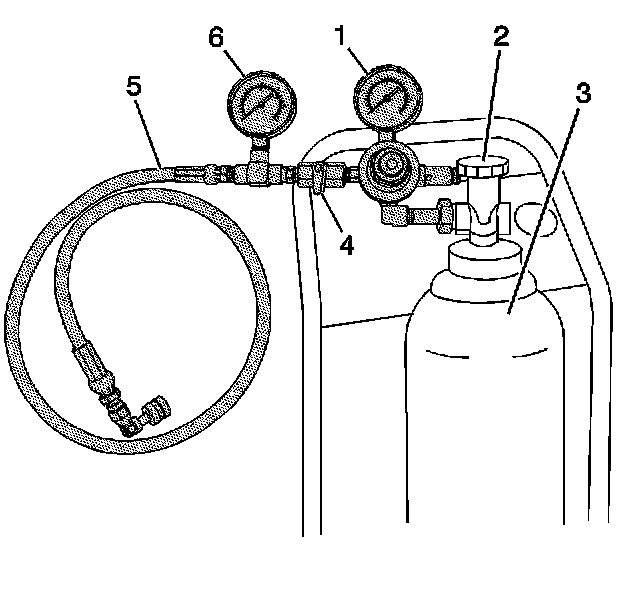 6
1
2
5
3
4