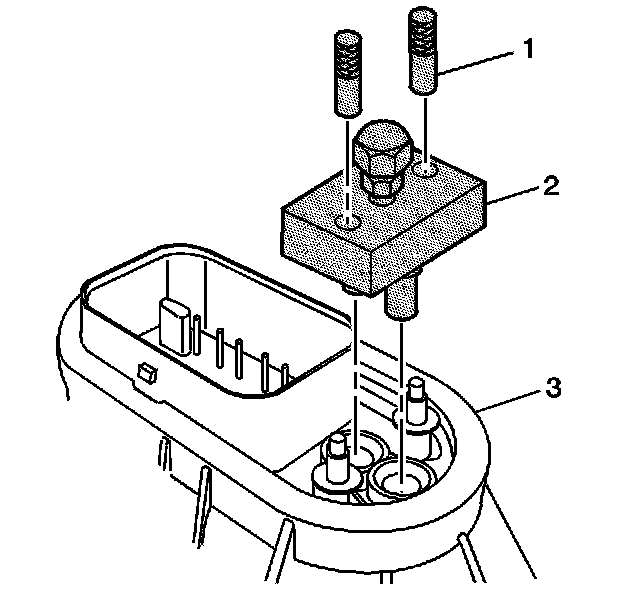 1
2
3