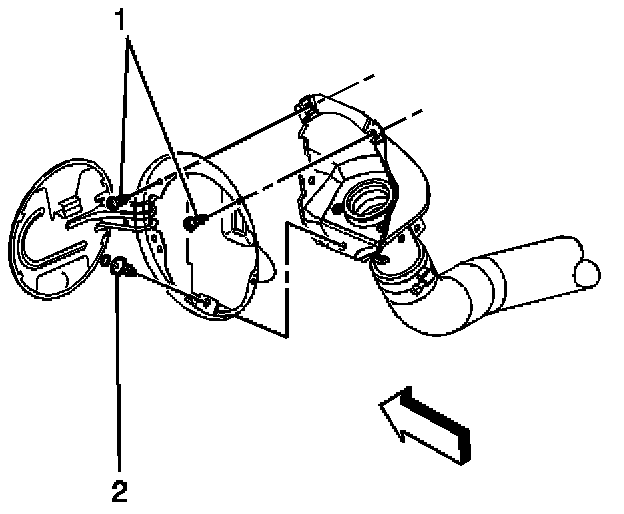 1

2