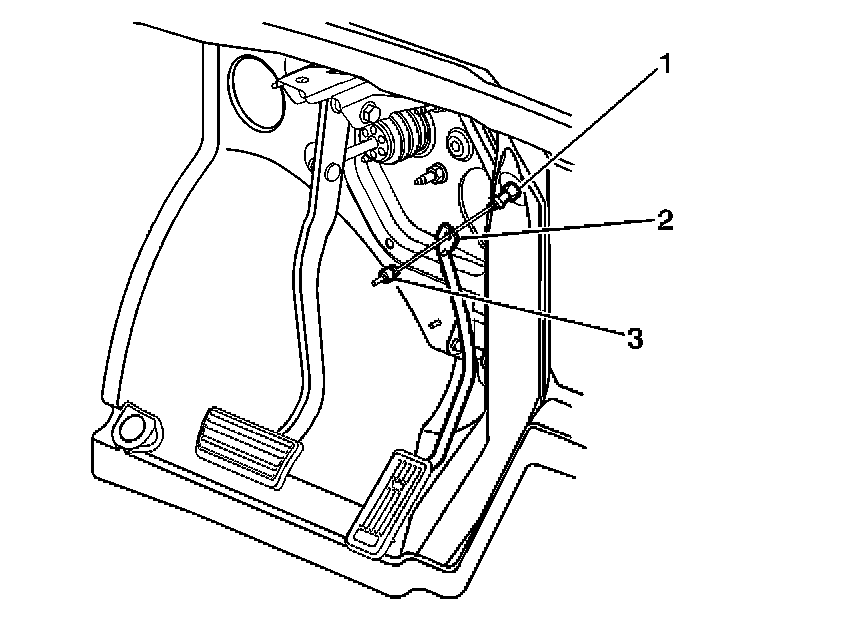 1
2
3