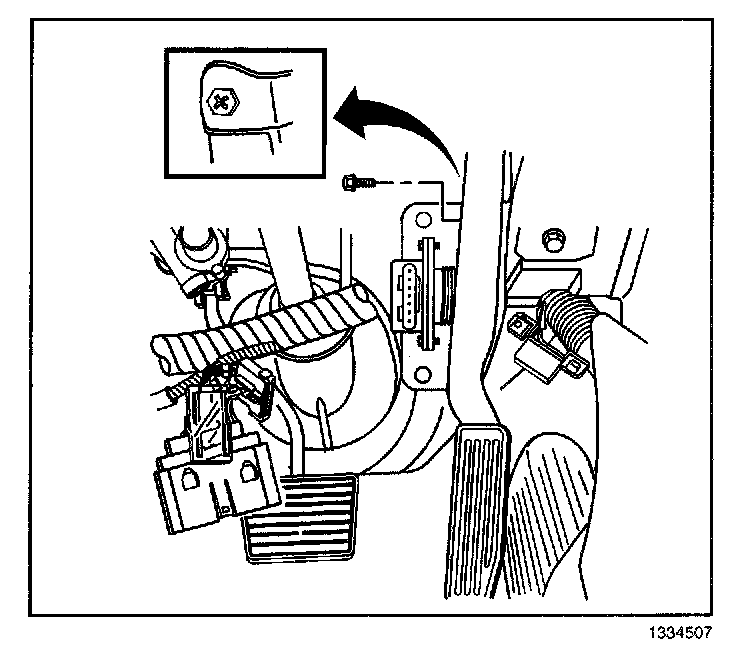 1334507