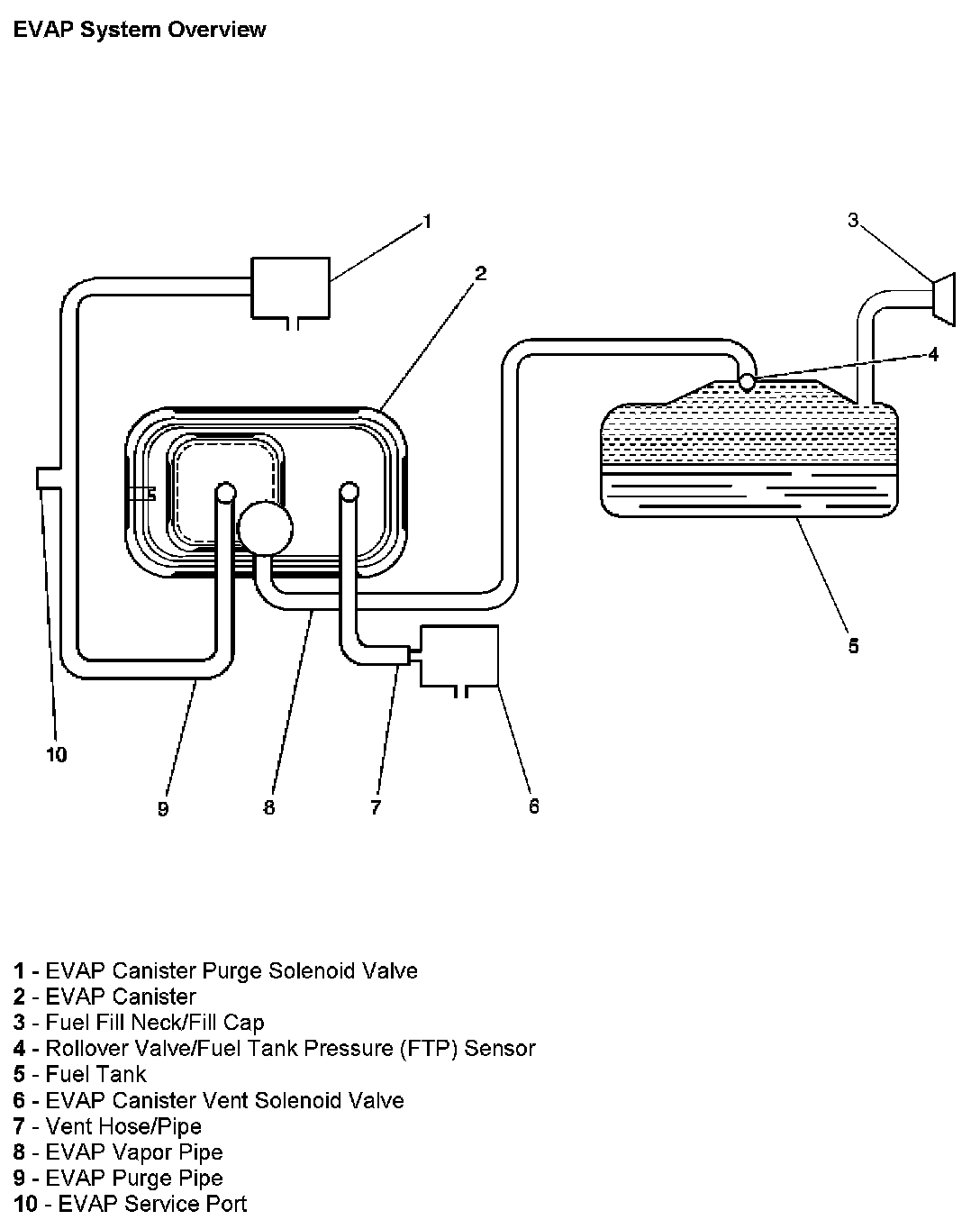 EVAP System Overview

1
2
3
4
5
10
9
8
7
6

1 - EVAP Canister Purge Solenoid Valve
2 - EVAP Canister
3 - Fuel Fill Neck/Fill Cap
4 - Rollover Valve/Fuel Tank Pressure (FTP) Sensor
5 - Fuel Tank
6 - EVAP Canister Vent Solenoid Valve
7 - Vent Hose/Pipe
8 - EVAP Vapor Pipe
9 - EVAP Purge Pipe
10 - EVAP Service Port