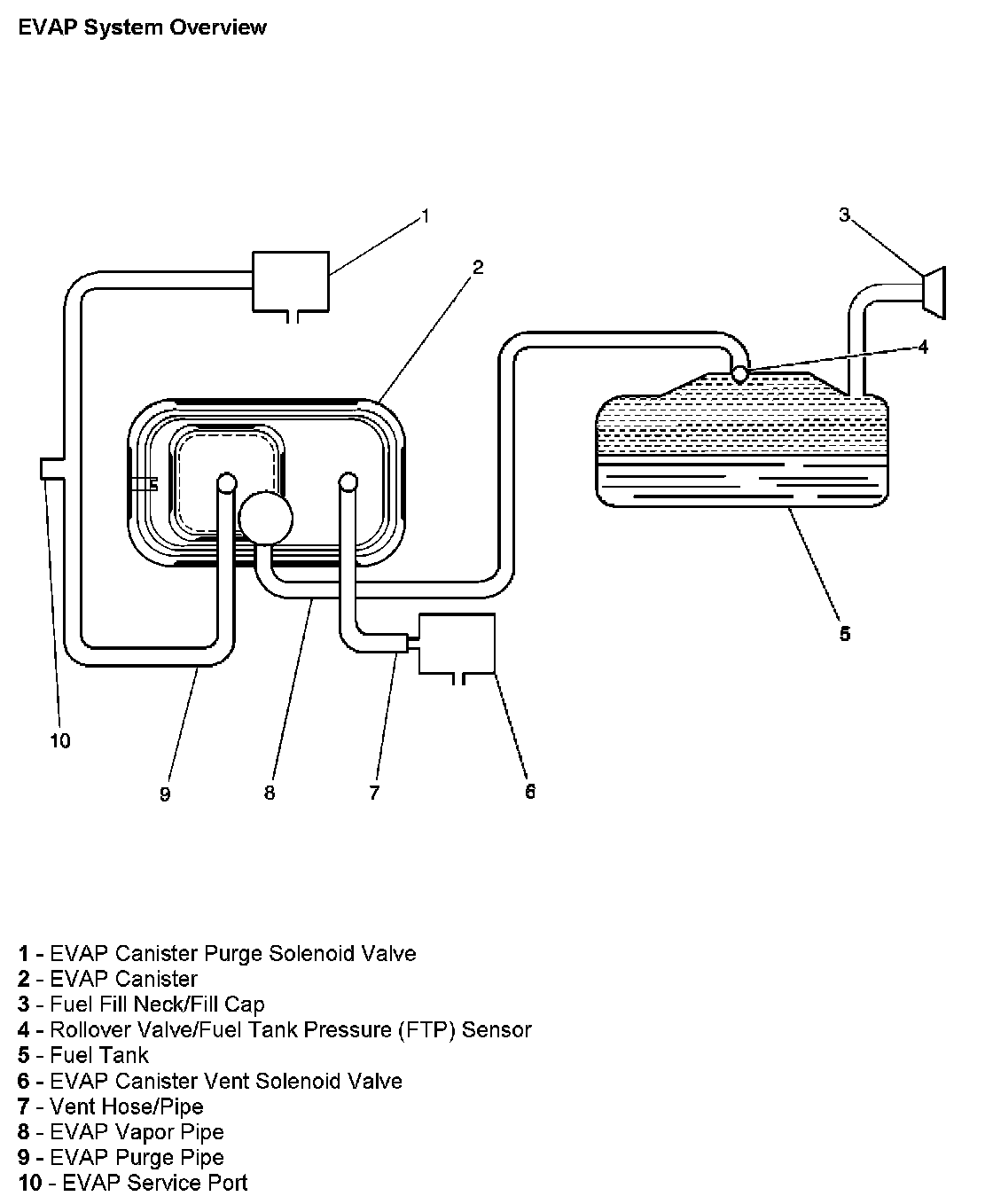 EVAP System Overview

1

2

3

4

5

10

9

8

7

6

1 - EVAP Canister Purge Solenoid Valve
2 - EVAP Canister
3 - Fuel Fill Neck/Fill Cap
4 - Rollover Valve/Fuel Tank Pressure (FTP) Sensor
5 - Fuel Tank
6 - EVAP Canister Vent Solenoid Valve
7 - Vent Hose/Pipe
8 - EVAP Vapor Pipe
9 - EVAP Purge Pipe
10 - EVAP Service Port