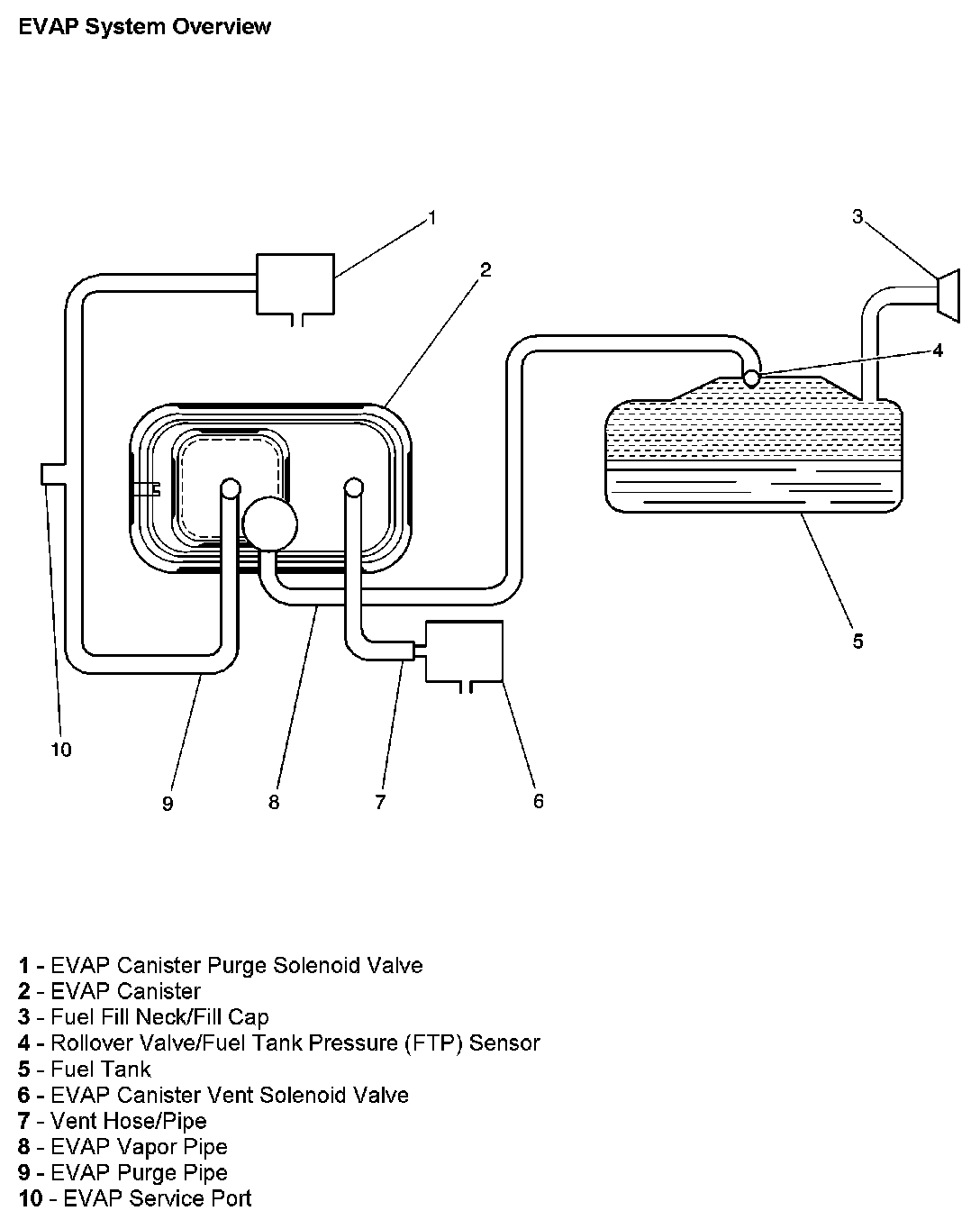 EVAP System Overview

1
2
3
4
5
10
9
8
7
6

1 - EVAP Canister Purge Solenoid Valve
2 - EVAP Canister
3 - Fuel Fill Neck/Fill Cap
4 - Rollover Valve/Fuel Tank Pressure (FTP) Sensor
5 - Fuel Tank
6 - EVAP Canister Vent Solenoid Valve
7 - Vent Hose/Pipe
8 - EVAP Vapor Pipe
9 - EVAP Purge Pipe
10 - EVAP Service Port