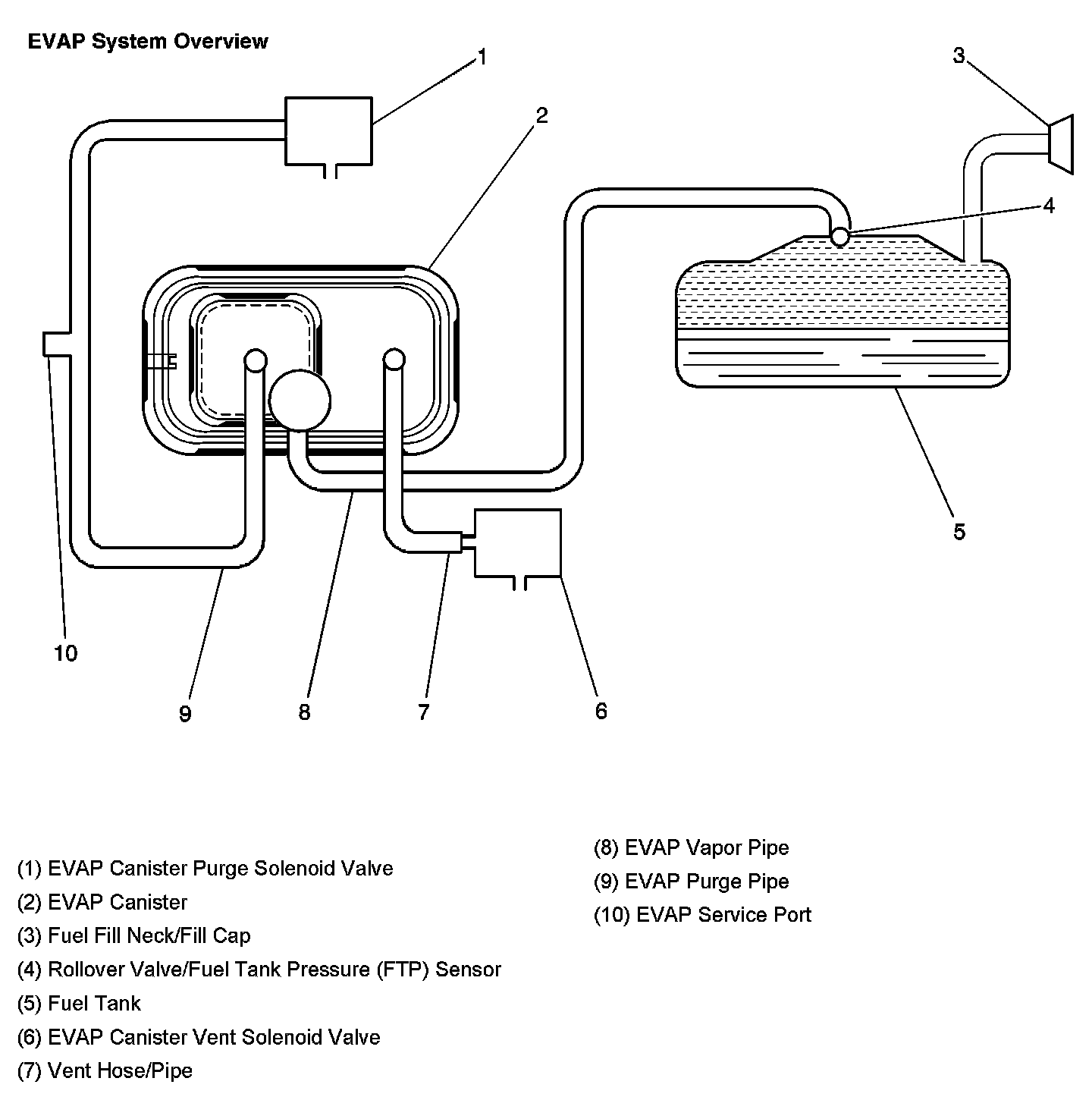 EVAP System Overview

1
2
3
4
5
10
9
8
7
6

(1) EVAP Canister Purge Solenoid Valve
(2) EVAP Canister
(3) Fuel Fill Neck/Fill Cap
(4) Rollover Valve/Fuel Tank Pressure (FTP) Sensor
(5) Fuel Tank
(6) EVAP Canister Vent Solenoid Valve
(7) Vent Hose/Pipe

(8) EVAP Vapor Pipe
(9) EVAP Purge Pipe
(10) EVAP Service Port