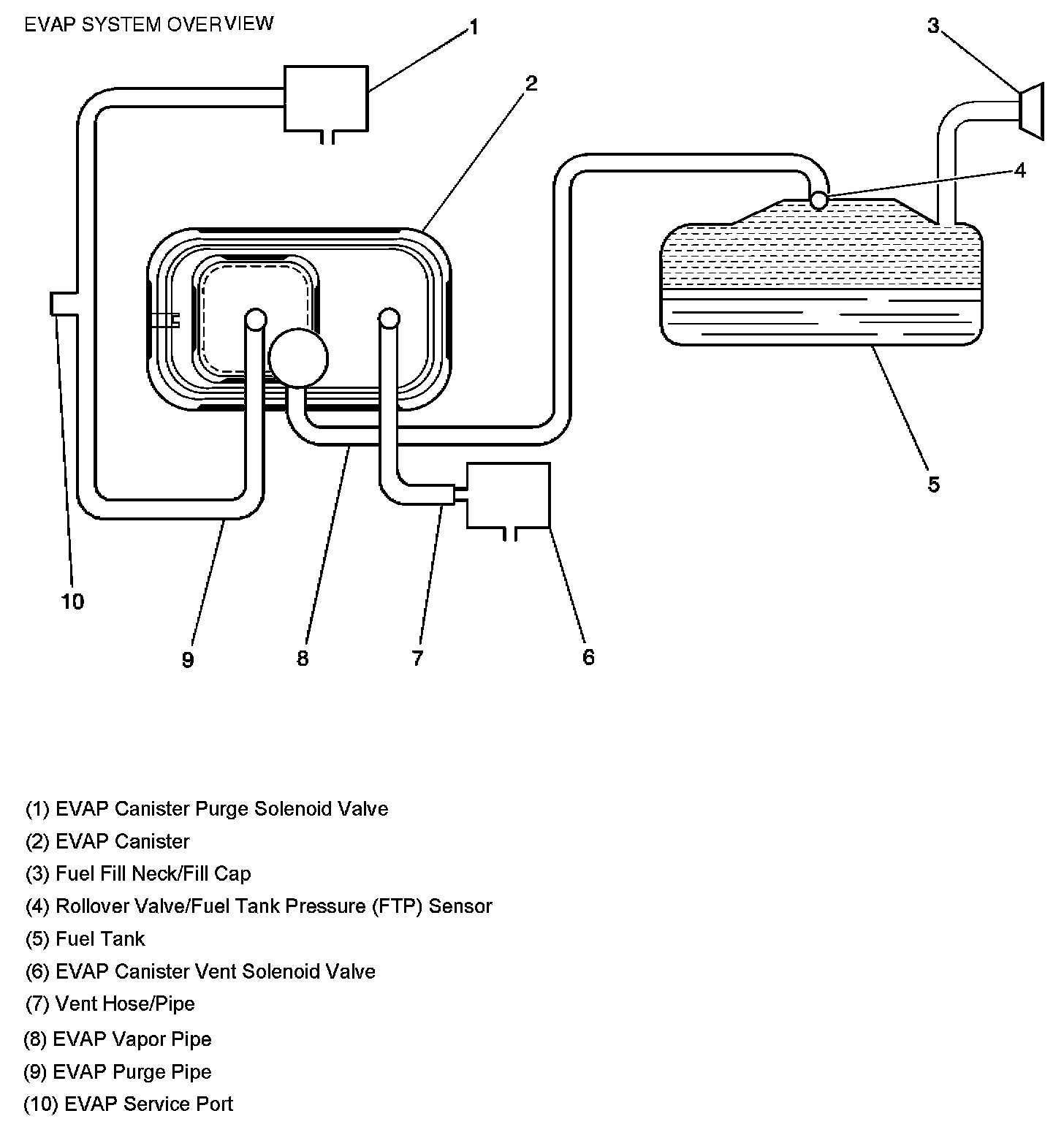 EVAP SYSTEM OVERVIEW

1
2
3
4
5
10
9
8
7
6

(1) EVAP Canister Purge Solenoid Valve
(2) EVAP Canister
(3) Fuel Fill Neck/Fill Cap
(4) Rollover Valve/Fuel Tank Pressure (FTP) Sensor
(5) Fuel Tank
(6) EVAP Canister Vent Solenoid Valve
(7) Vent Hose/Pipe
(8) EVAP Vapor Pipe
(9) EVAP Purge Pipe
(10) EVAP Service Port