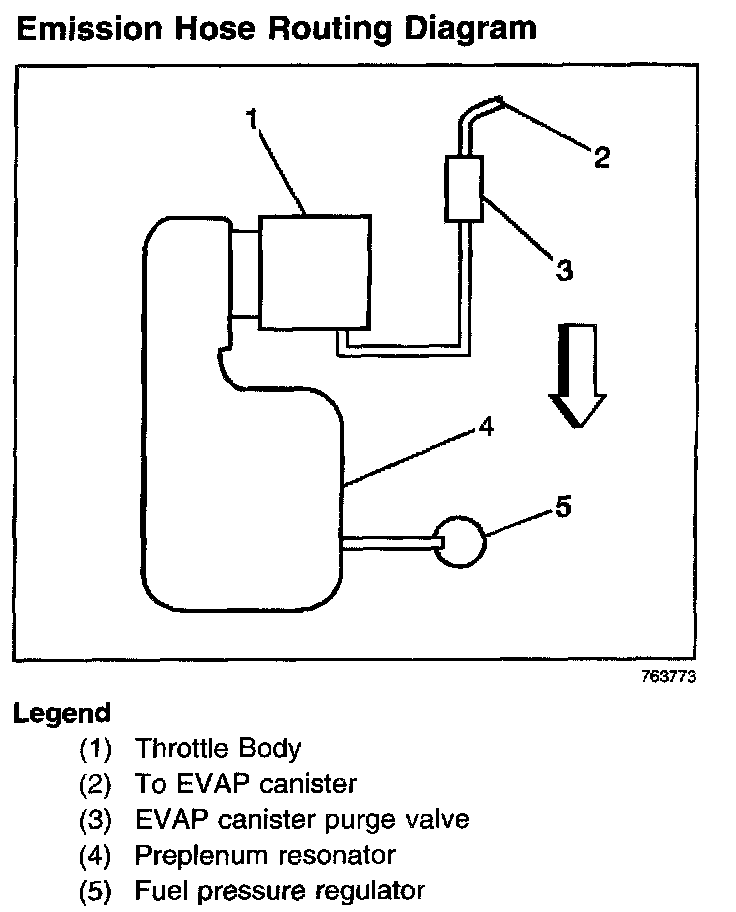 Emission Hose Routing Diagram

1
2
3
4
5

763773

Legend
(1) Throttle Body
(2) To EVAP canister
(3) EVAP canister purge valve
(4) Preplenum resonator
(5) Fuel pressure regulator