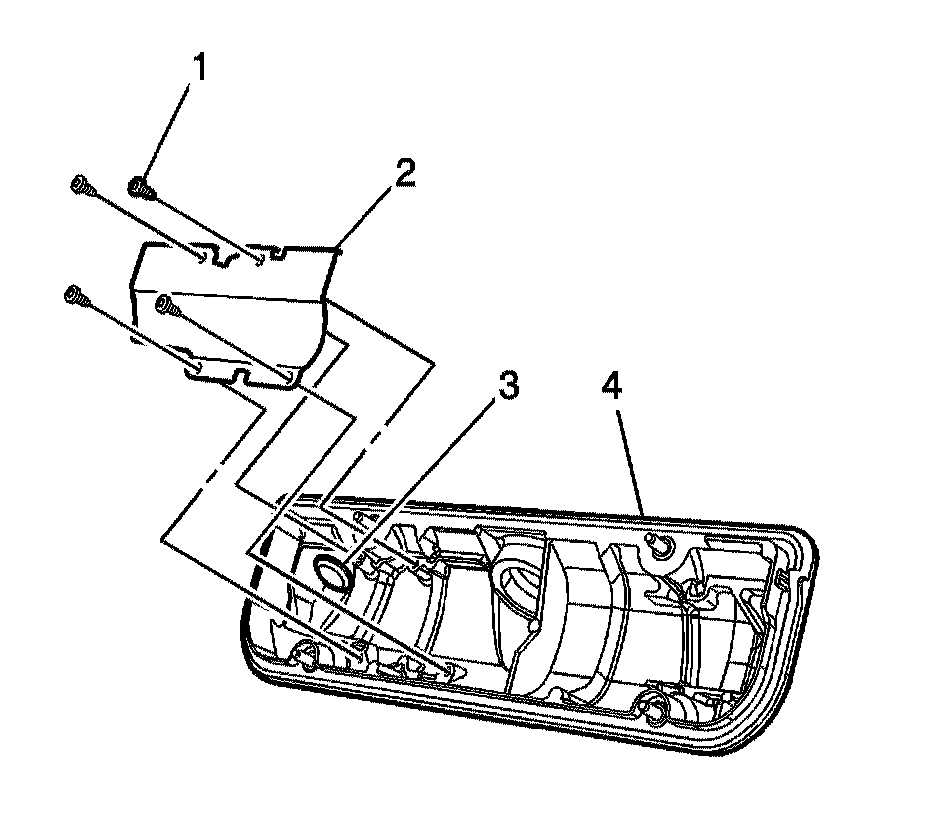 1
2
3
4