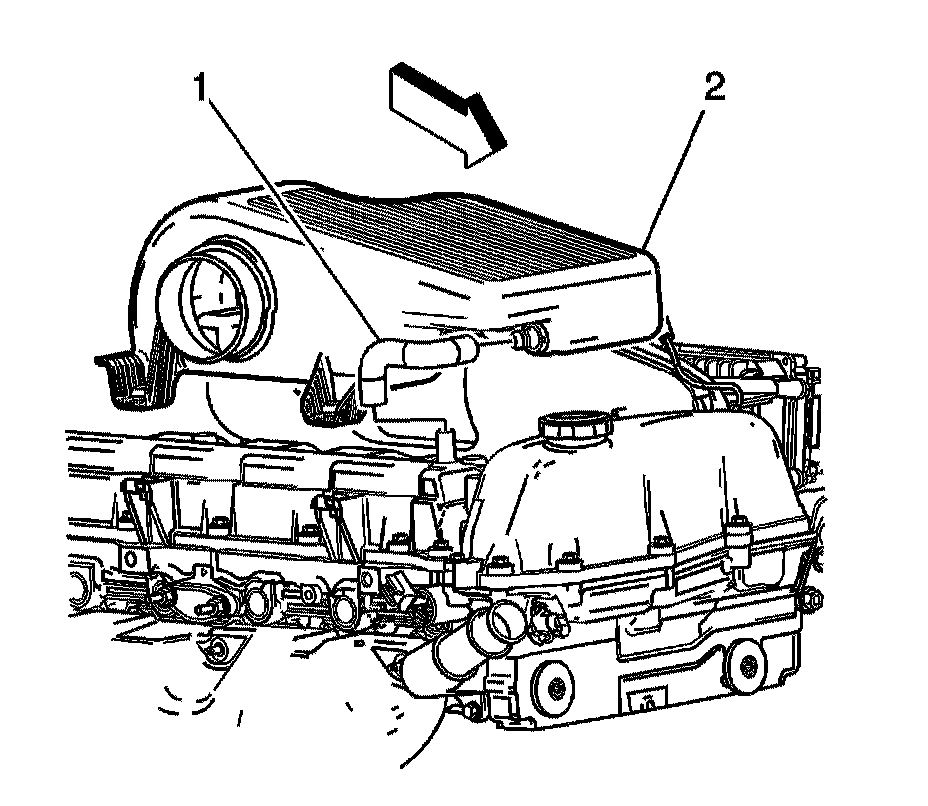 1

2