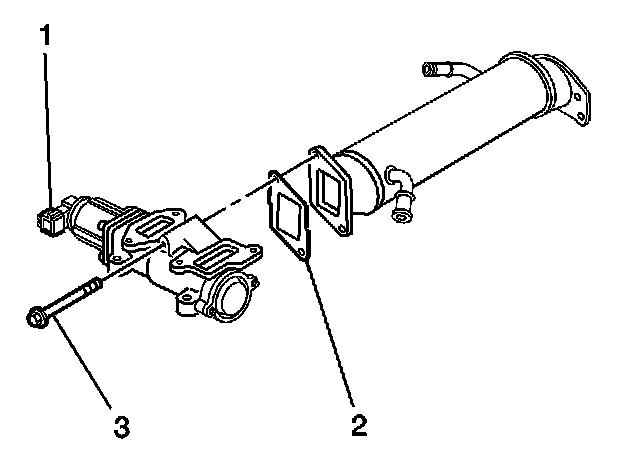 1

3

2