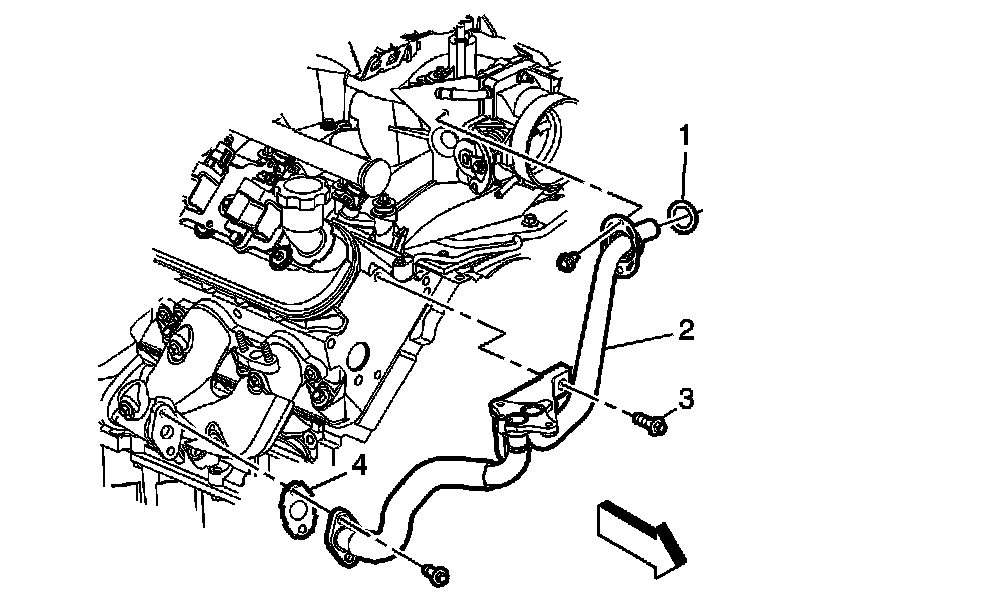 1
2
3
4