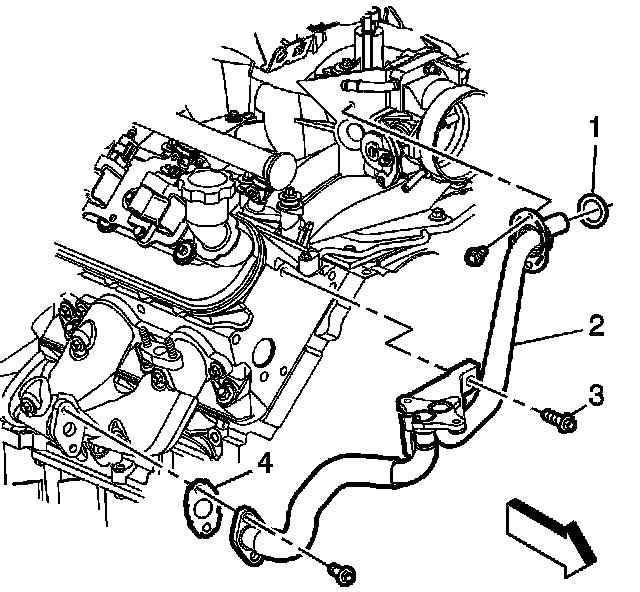 1
2
3
4