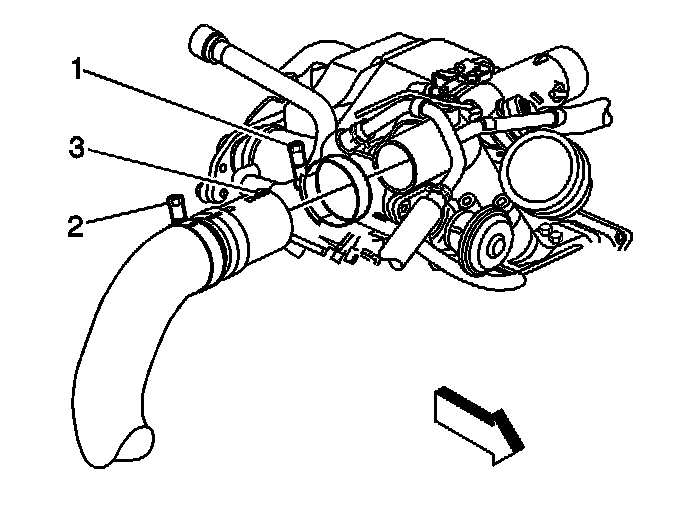 1
3
2