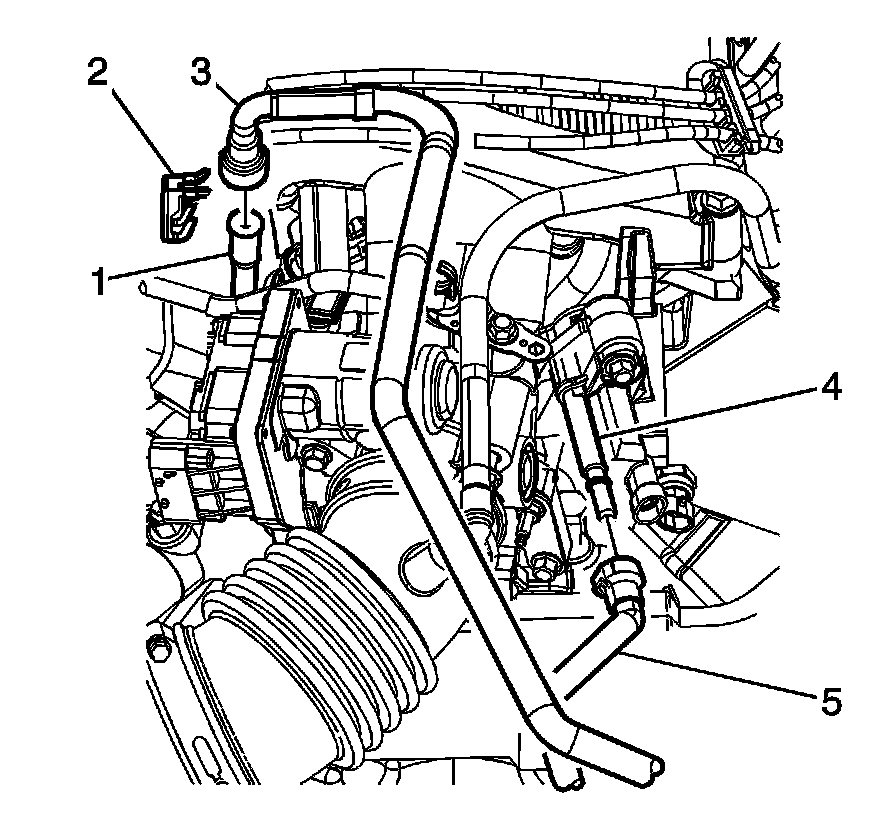 2
3
1
4
5