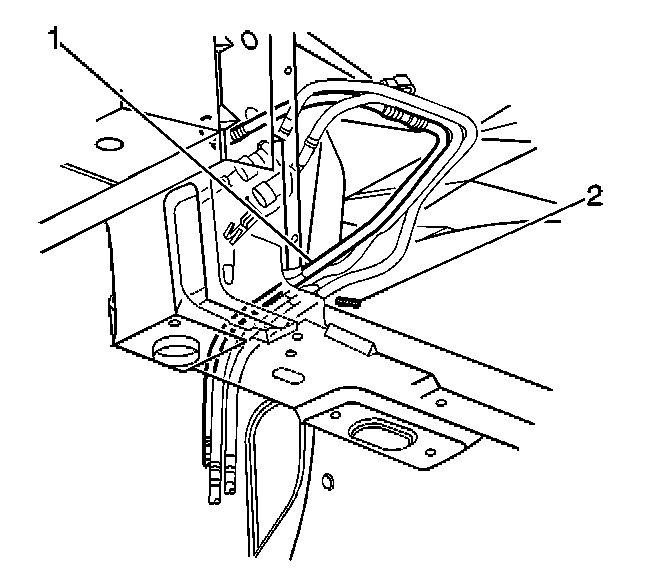 1
2